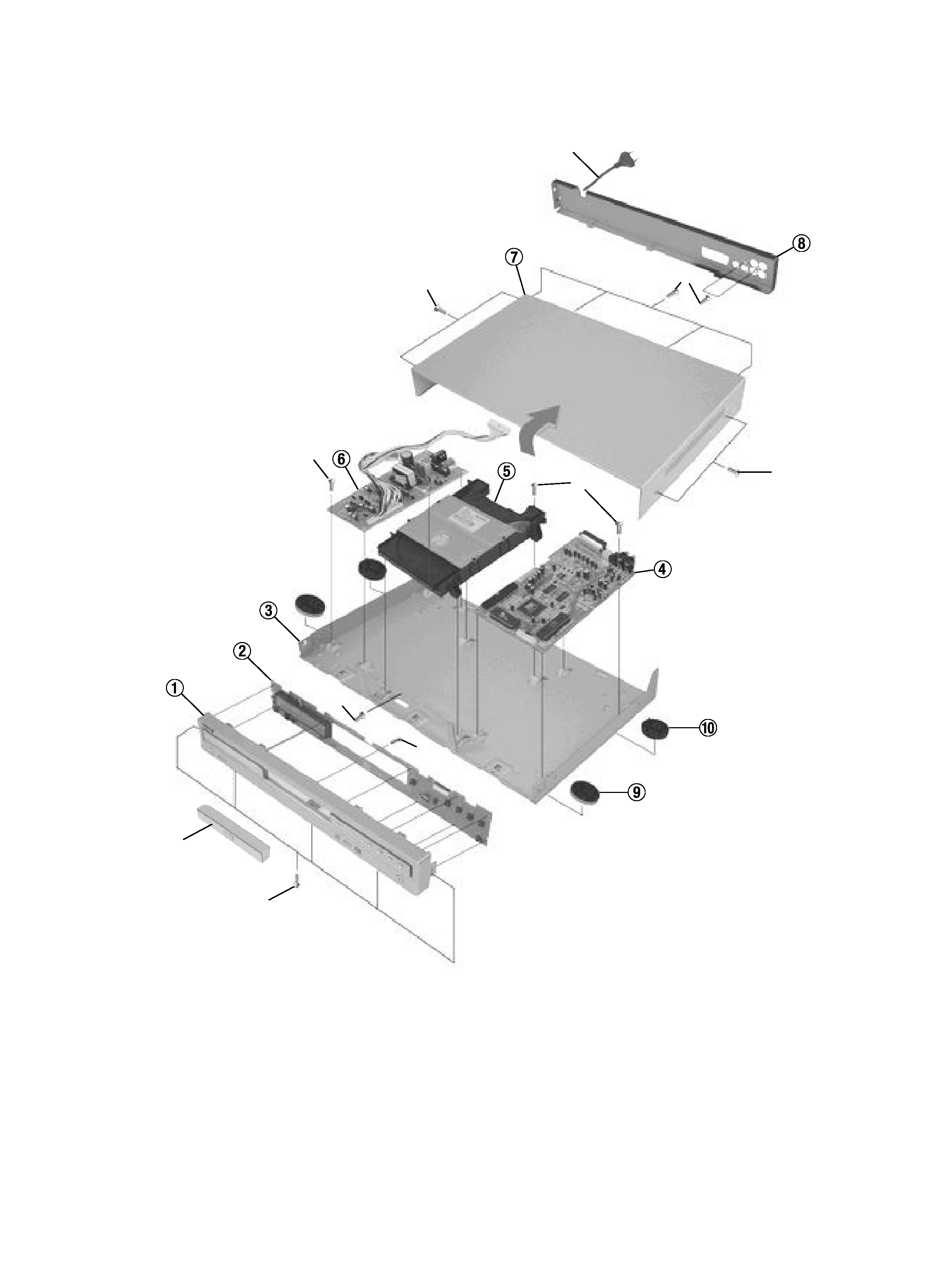 8
7
6
5
4
3
2
1
10
9