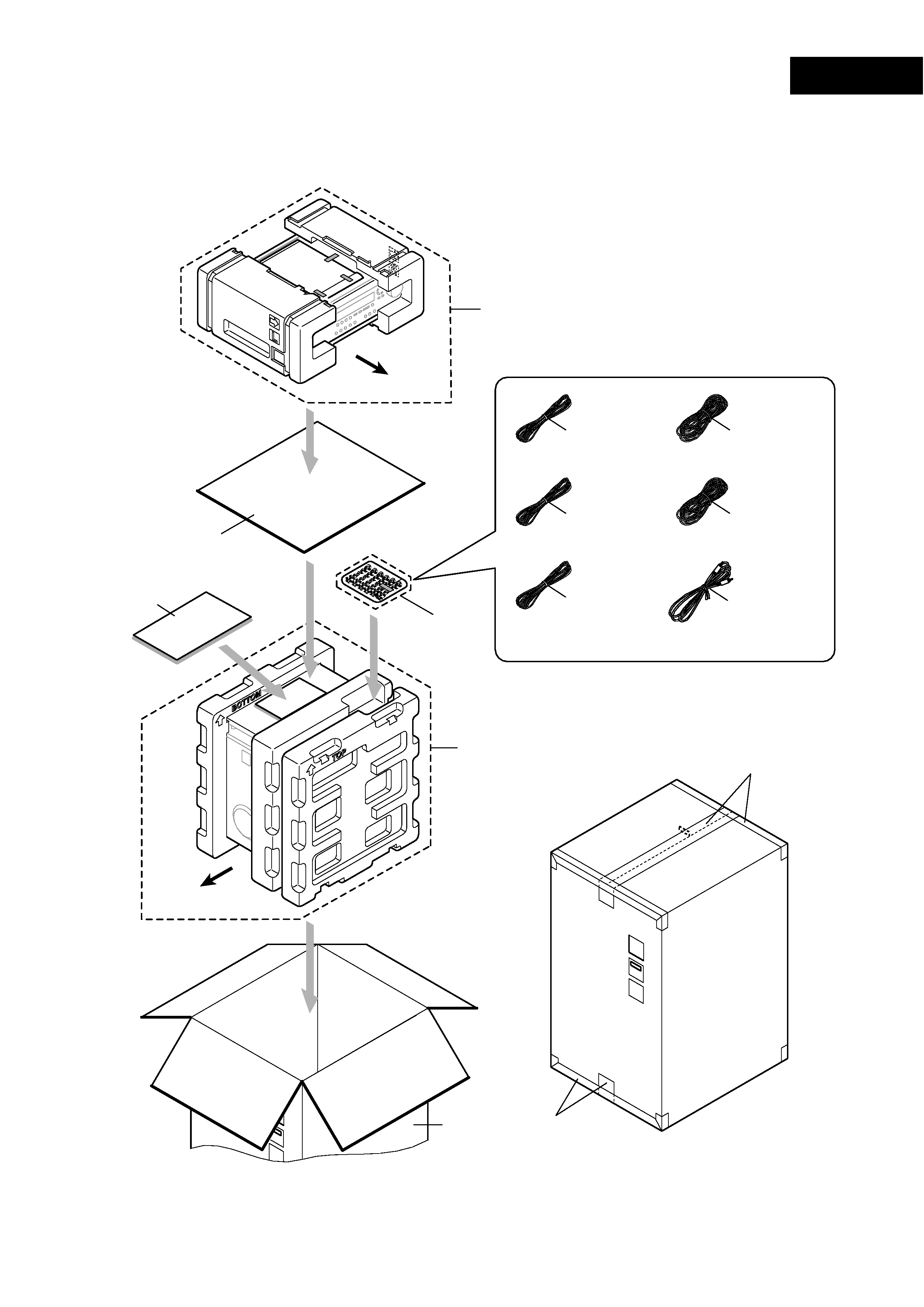 BOTTOM

TOP