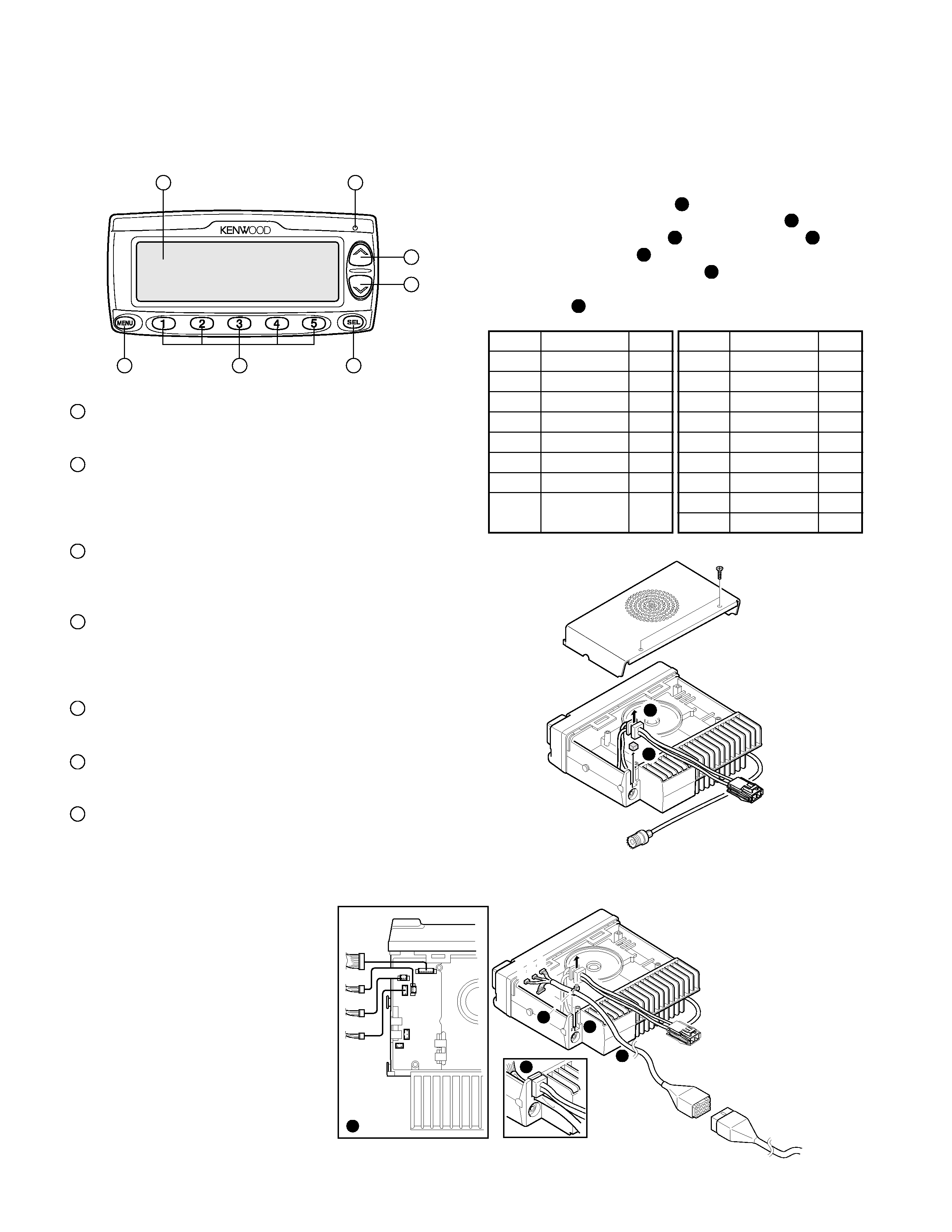 KENWOOD

MENU 1 2 3 4 5 SEL