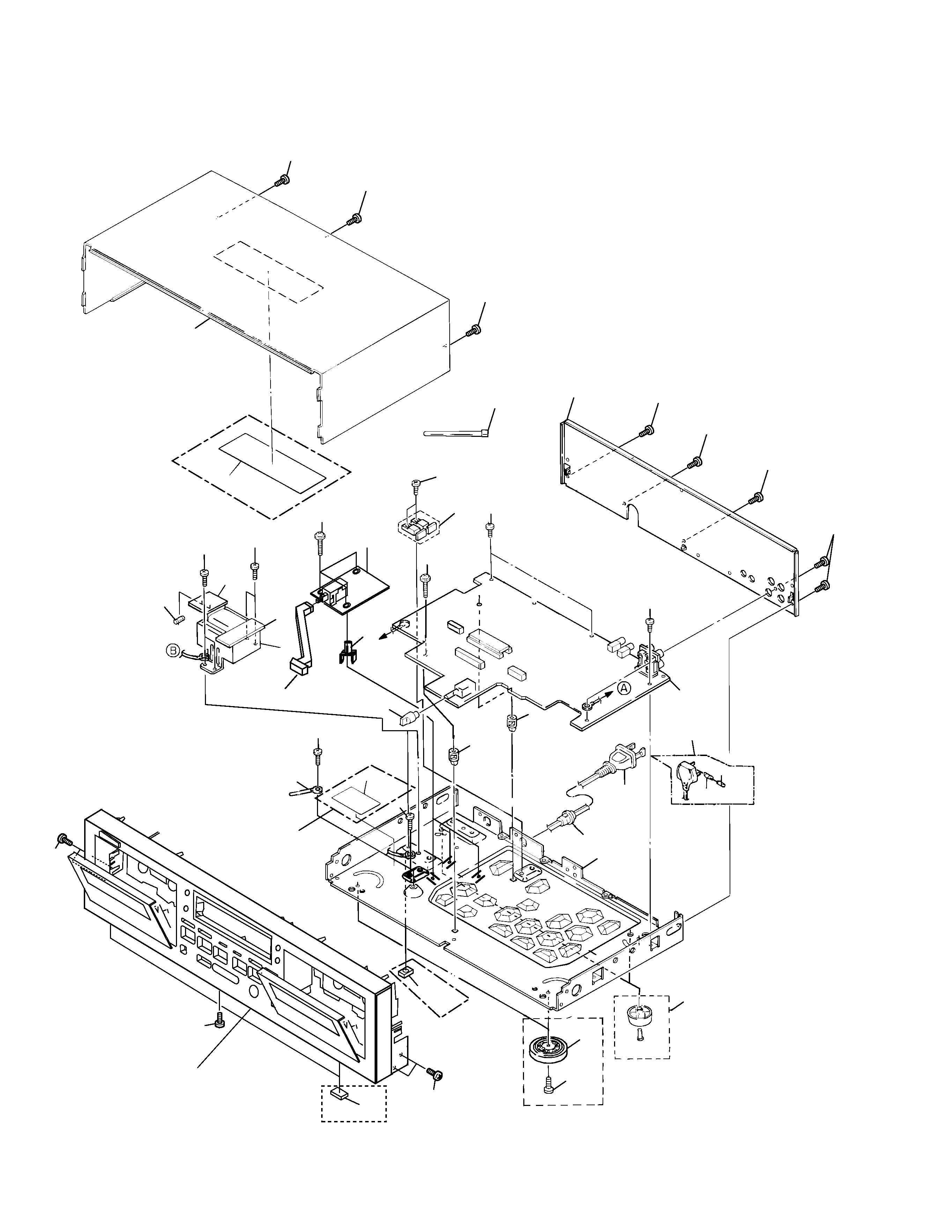 B

A