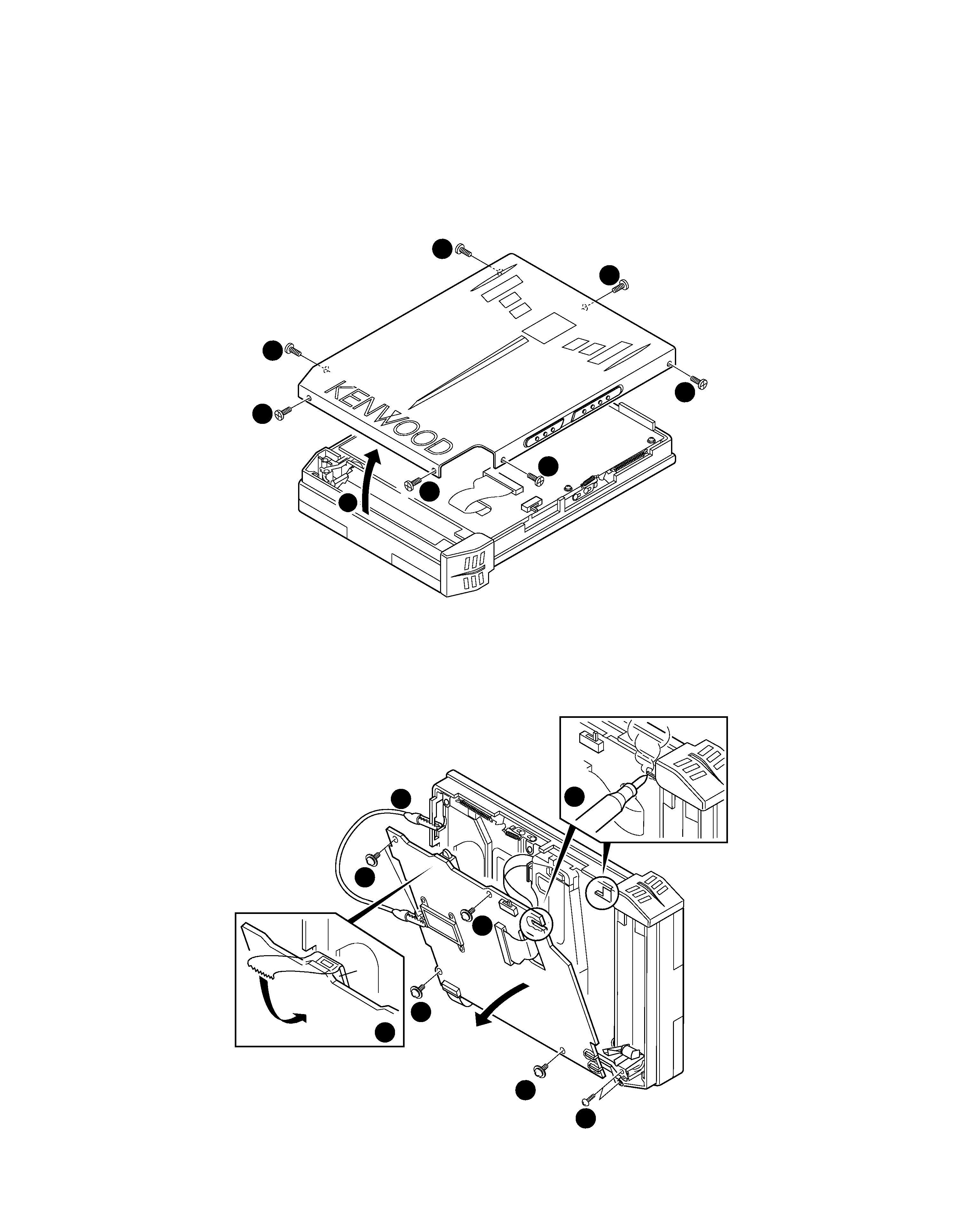 KENWOOD