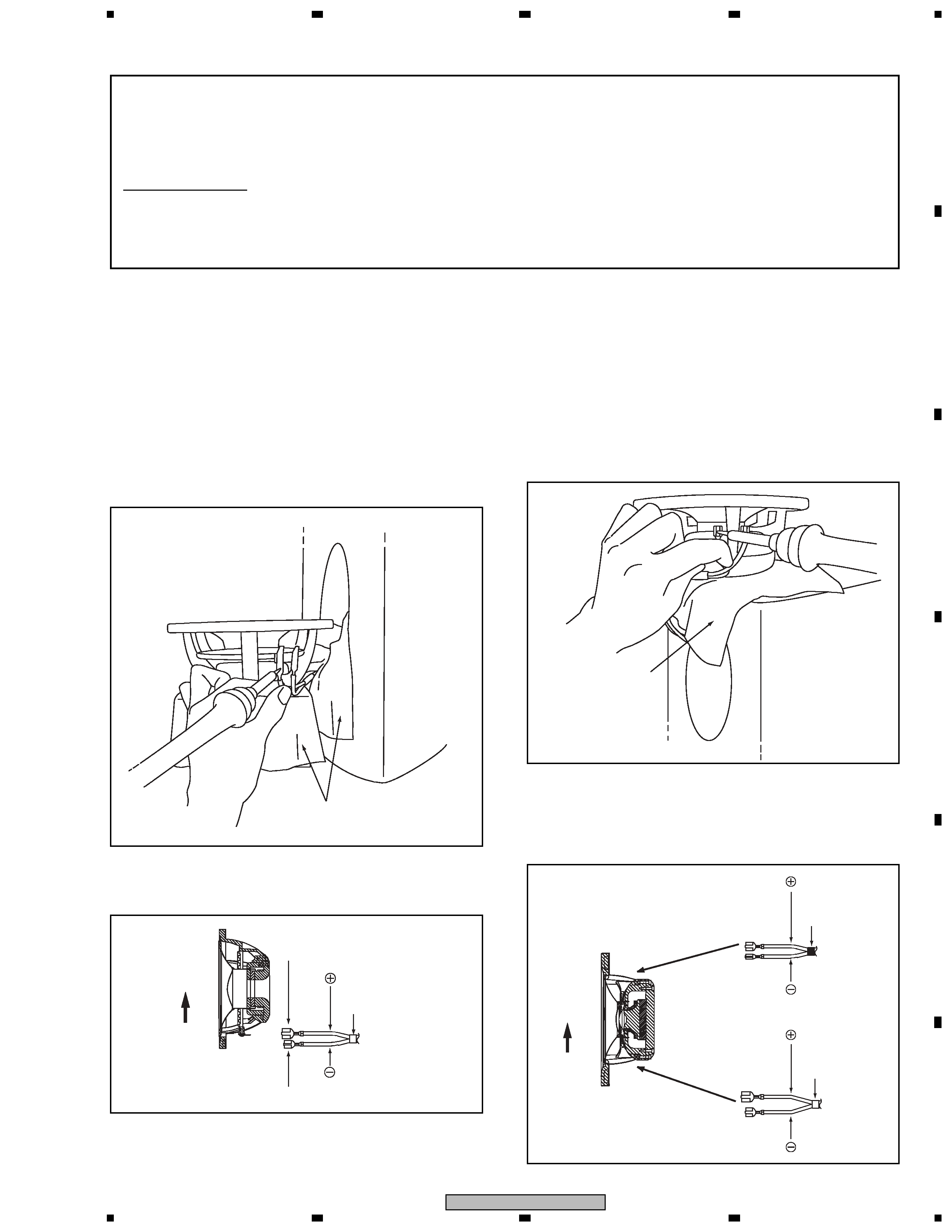 $\oplus$

$\ominus$

$\oplus$

$\ominus$

$\oplus$

$\ominus$