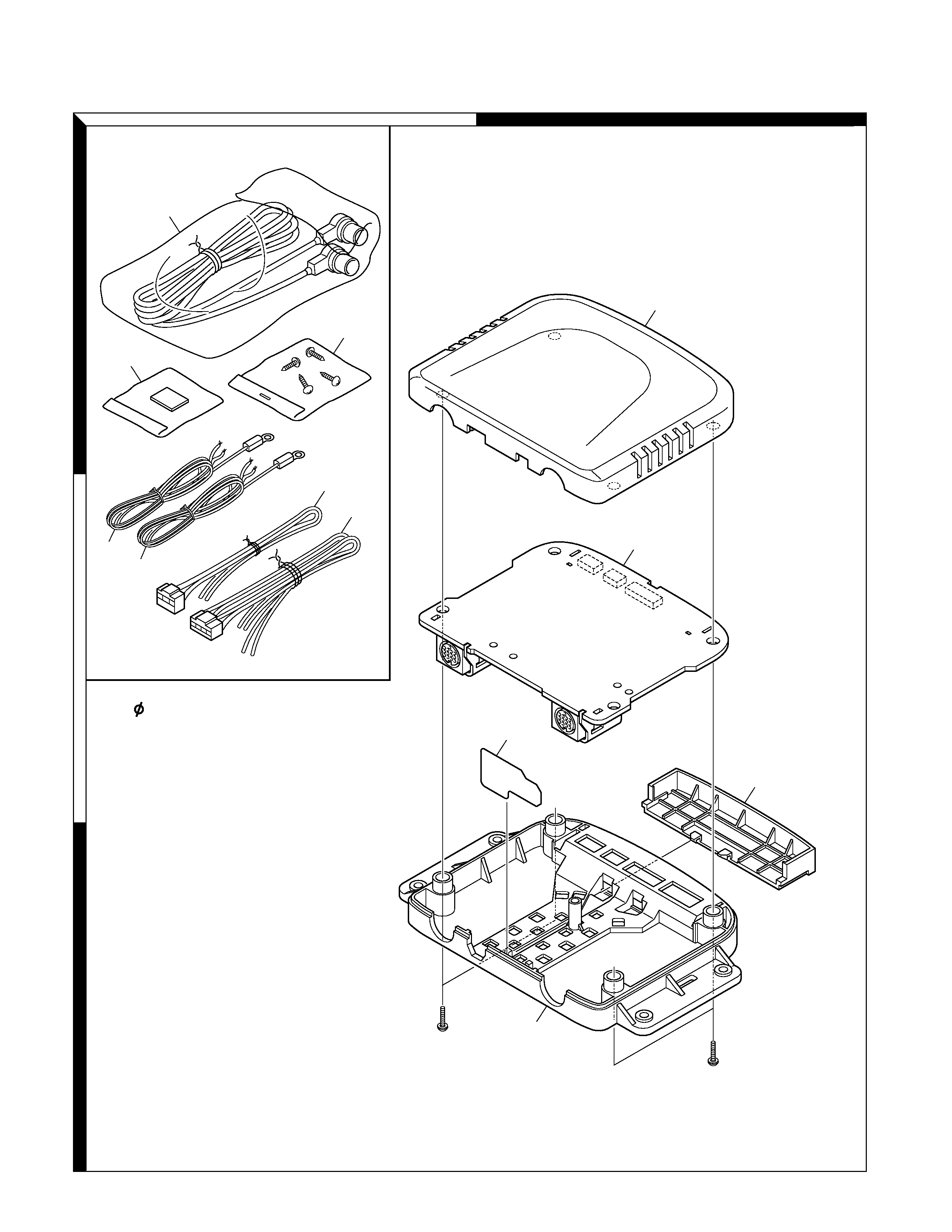 $\phi$