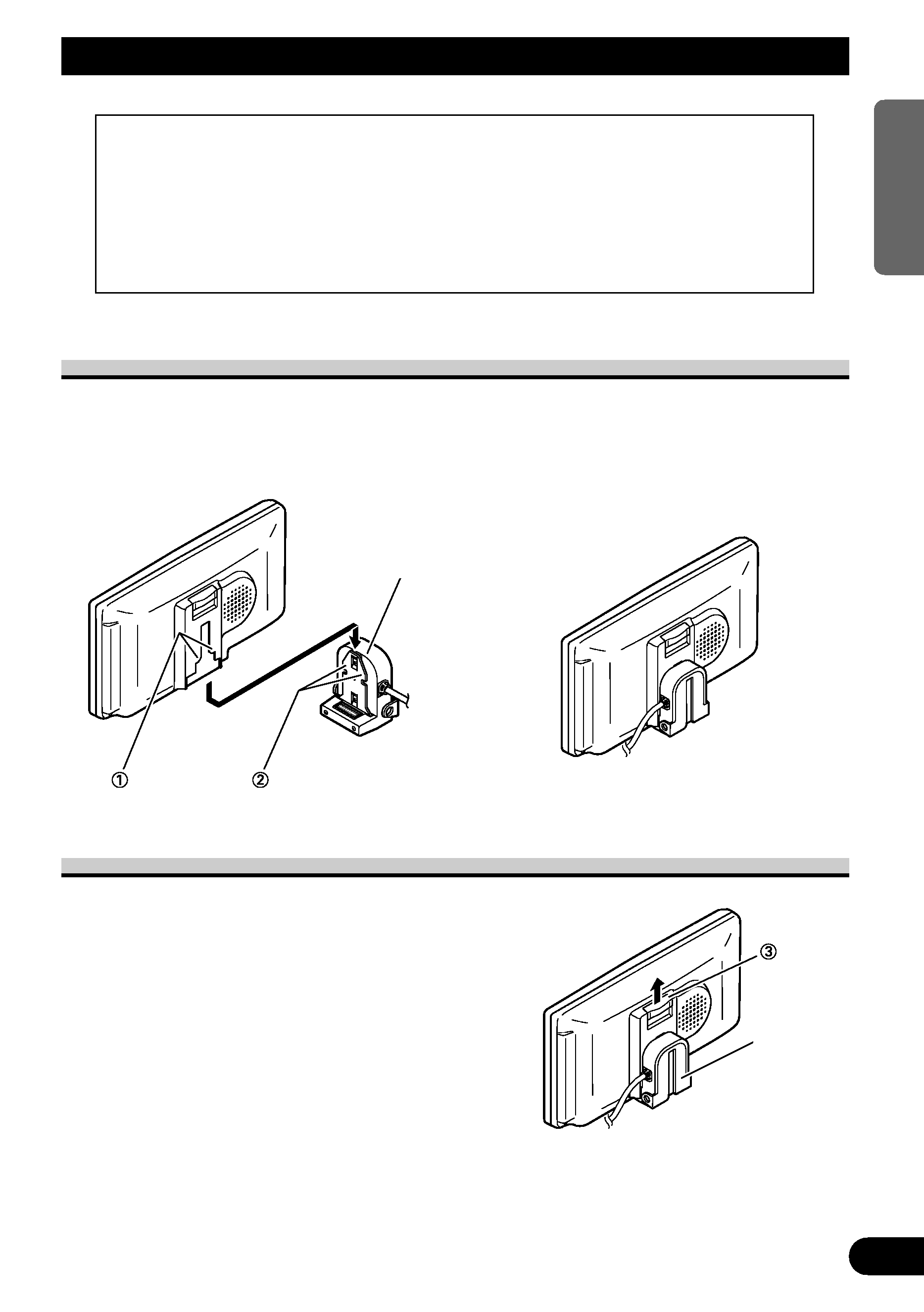 ①
②
③